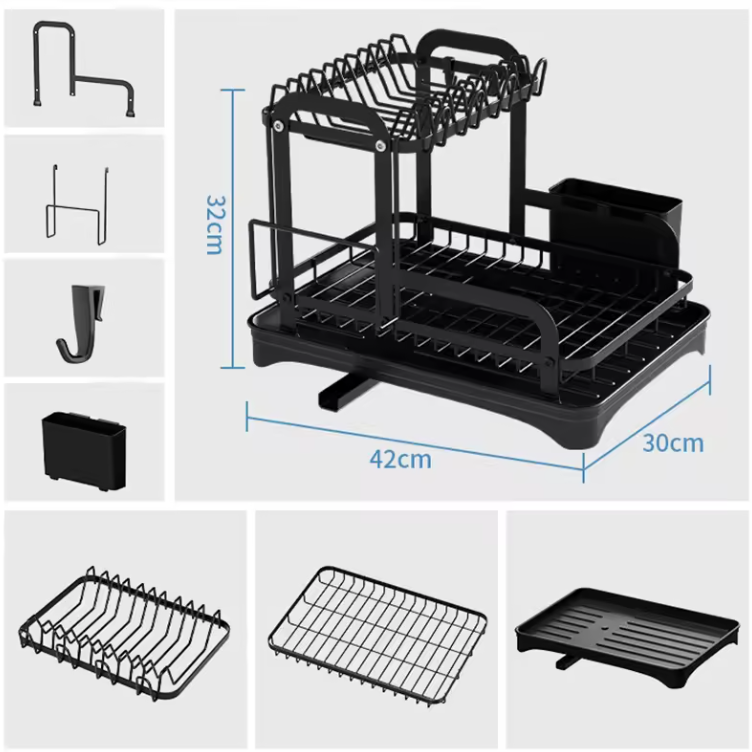 32cm
42cm
30cm