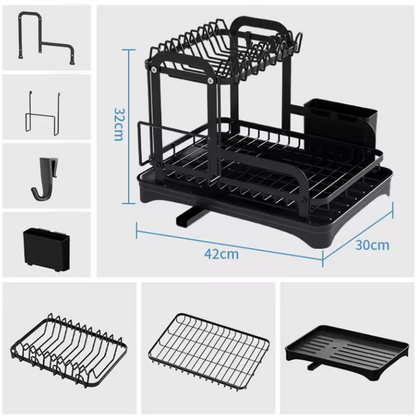 32cm

42cm

30cm